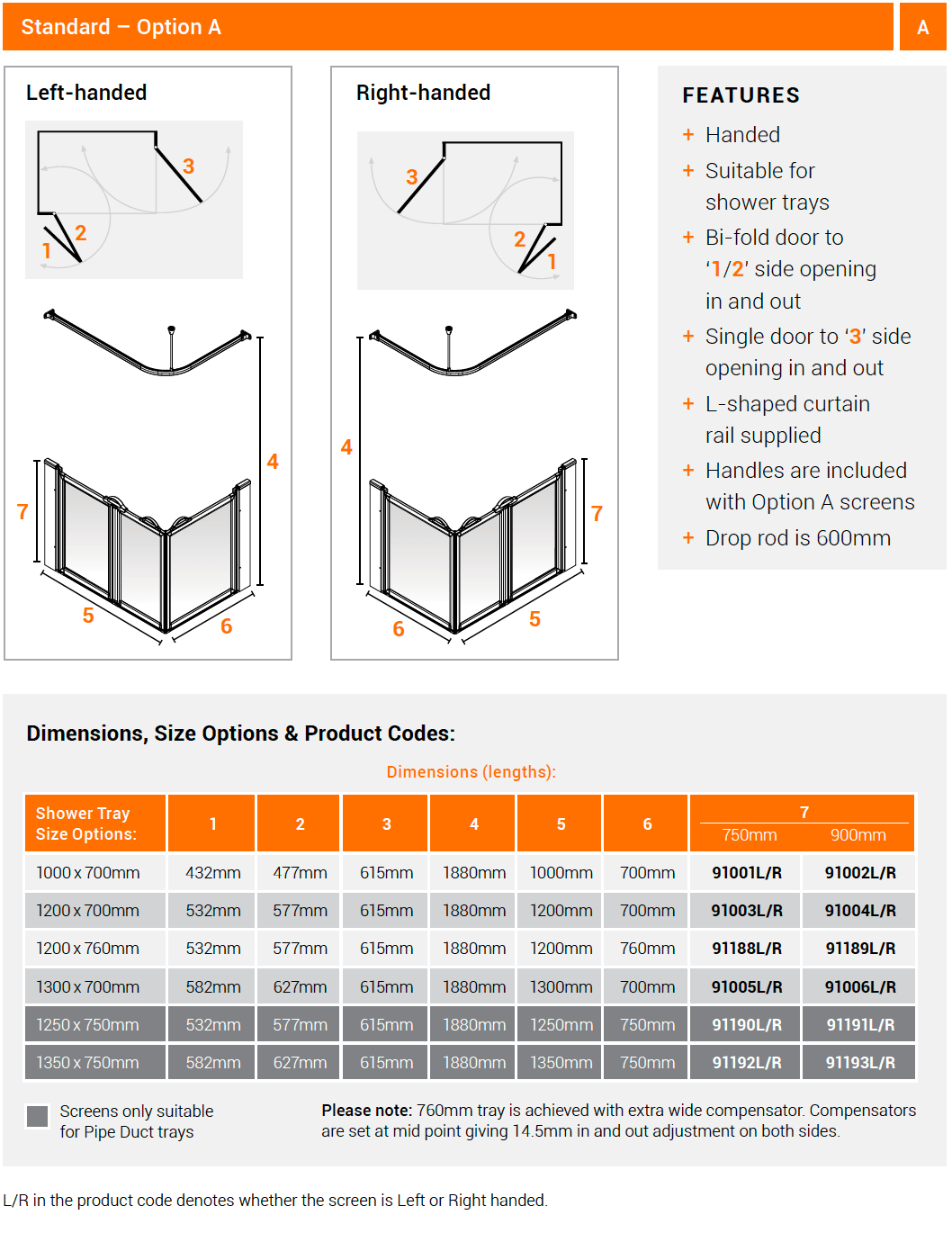 Standard – Option A

A

Left-handed

3

2

1

4

7

5

6

Right-handed

3

2

1

4

7

6

5

FEATURES

+ Handed

+ Suitable for shower trays

+ Bi-fold door to '1/2' side opening in and out

+ Single door to '3' side opening in and out

+ L-shaped curtain rail supplied

+ Handles are included with Option A screens

+ Drop rod is 600mm

Dimensions, Size Options & Product Codes:

Dimensions (lengths):

| Shower Tray Size Options: | 1 | 2 | 3 | 4 | 5 | 6 | 7 750mm | 7 900mm |
|---|---|---|---|---|---|---|---|---|
| 1000 x 700mm | 432mm | 477mm | 615mm | 1880mm | 1000mm | 700mm | 91001L/R | 91002L/R |
| 1200 x 700mm | 532mm | 577mm | 615mm | 1880mm | 1200mm | 700mm | 91003L/R | 91004L/R |
| 1200 x 760mm | 532mm | 577mm | 615mm | 1880mm | 1200mm | 760mm | 91188L/R | 91189L/R |
| 1300 x 700mm | 582mm | 627mm | 615mm | 1880mm | 1300mm | 700mm | 91005L/R | 91006L/R |
| 1250 x 750mm | 532mm | 577mm | 615mm | 1880mm | 1250mm | 750mm | 91190L/R | 91191L/R |
| 1350 x 750mm | 582mm | 627mm | 615mm | 1880mm | 1350mm | 750mm | 91192L/R | 91193L/R |

Screens only suitable for Pipe Duct trays

Please note: 760mm tray is achieved with extra wide compensator. Compensators are set at mid point giving 14.5mm in and out adjustment on both sides.

L/R in the product code denotes whether the screen is Left or Right handed.