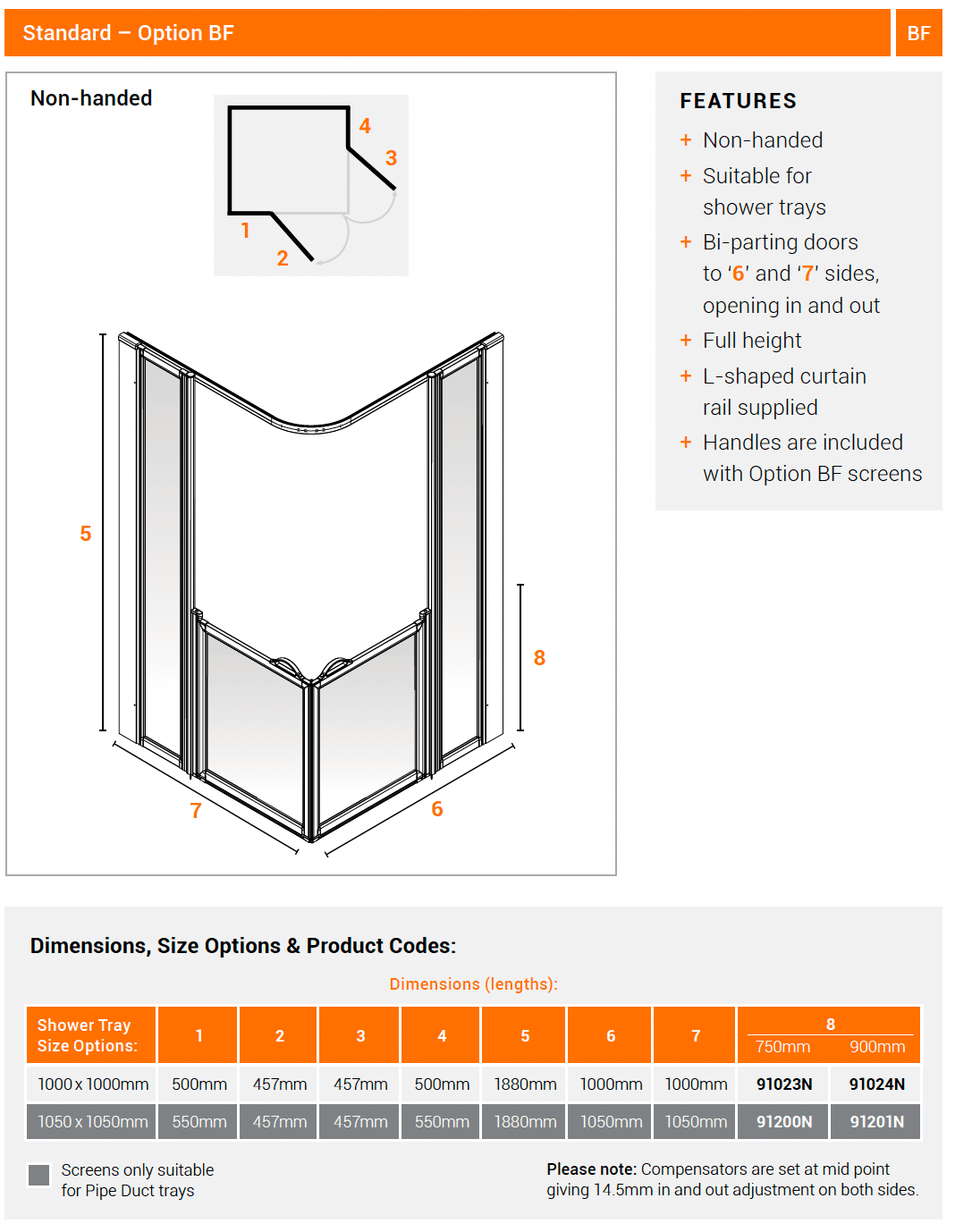 Standard – Option BF

BF

Non-handed

4
3
1
2

5
8
7
6

FEATURES

+ Non-handed
+ Suitable for shower trays
+ Bi-parting doors to '6' and '7' sides, opening in and out
+ Full height
+ L-shaped curtain rail supplied
+ Handles are included with Option BF screens

Dimensions, Size Options & Product Codes:

Dimensions (lengths):

| Shower Tray Size Options: | 1 | 2 | 3 | 4 | 5 | 6 | 7 | 8 750mm | 8 900mm |
|---|---|---|---|---|---|---|---|---|---|
| 1000 x 1000mm | 500mm | 457mm | 457mm | 500mm | 1880mm | 1000mm | 1000mm | 91023N | 91024N |
| 1050 x 1050mm | 550mm | 457mm | 457mm | 550mm | 1880mm | 1050mm | 1050mm | 91200N | 91201N |

Screens only suitable for Pipe Duct trays

Please note: Compensators are set at mid point giving 14.5mm in and out adjustment on both sides.