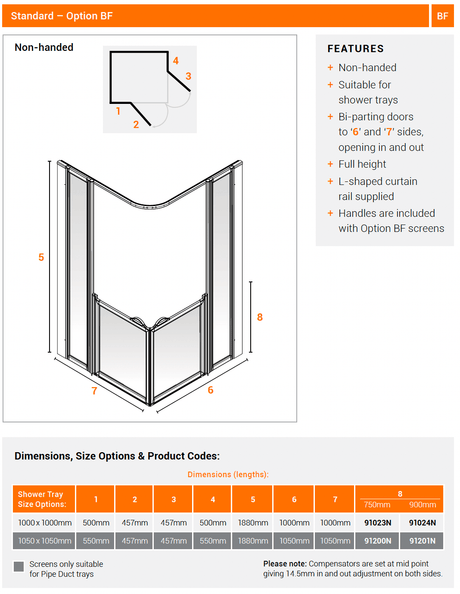 Standard – Option BF

BF

Non-handed

4
3
1
2

5

8

7

6

FEATURES

+ Non-handed
+ Suitable for shower trays
+ Bi-parting doors to '6' and '7' sides, opening in and out
+ Full height
+ L-shaped curtain rail supplied
+ Handles are included with Option BF screens

Dimensions, Size Options & Product Codes:

Dimensions (lengths):

| Shower Tray Size Options: | 1 | 2 | 3 | 4 | 5 | 6 | 7 | 8 750mm | 8 900mm |
|---|---|---|---|---|---|---|---|---|---|
| 1000 x 1000mm | 500mm | 457mm | 457mm | 500mm | 1880mm | 1000mm | 1000mm | 91023N | 91024N |
| 1050 x 1050mm | 550mm | 457mm | 457mm | 550mm | 1880mm | 1050mm | 1050mm | 91200N | 91201N |

Screens only suitable for Pipe Duct trays

Please note: Compensators are set at mid point giving 14.5mm in and out adjustment on both sides.