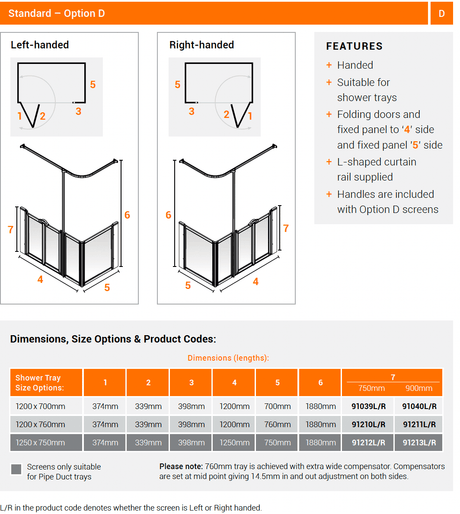 Standard – Option D

D

Left-handed

5

1 2 3

7

6

4 5

Right-handed

5

3 2 1

6

7

5 4

FEATURES

+ Handed
+ Suitable for shower trays
+ Folding doors and fixed panel to '4' side and fixed panel '5' side
+ L-shaped curtain rail supplied
+ Handles are included with Option D screens

Dimensions, Size Options & Product Codes:

Dimensions (lengths):

| Shower Tray Size Options: | 1 | 2 | 3 | 4 | 5 | 6 | 7 750mm | 7 900mm |
|---|---|---|---|---|---|---|---|---|
| 1200 x 700mm | 374mm | 339mm | 398mm | 1200mm | 700mm | 1880mm | 91039L/R | 91040L/R |
| 1200 x 760mm | 374mm | 339mm | 398mm | 1200mm | 760mm | 1880mm | 91210L/R | 91211L/R |
| 1250 x 750mm | 374mm | 339mm | 398mm | 1250mm | 750mm | 1880mm | 91212L/R | 91213L/R |

Screens only suitable for Pipe Duct trays

Please note: 760mm tray is achieved with extra wide compensator. Compensators are set at mid point giving 14.5mm in and out adjustment on both sides.

L/R in the product code denotes whether the screen is Left or Right handed.