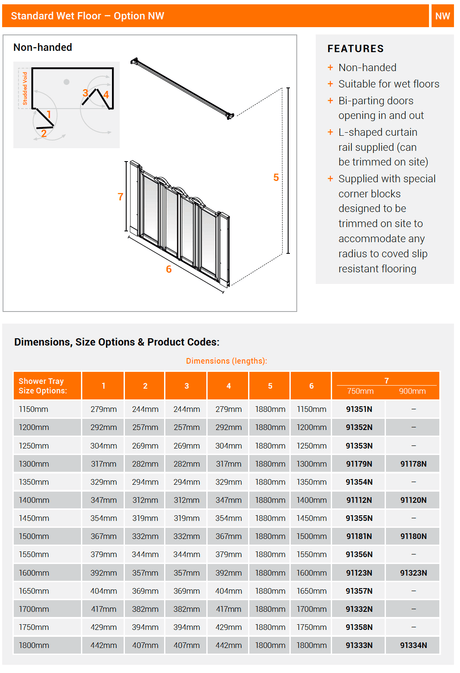 Standard Wet Floor – Option NW

NW

Non-handed

Studded Void

1

2

3

4

5

6

7

FEATURES

+ Non-handed
+ Suitable for wet floors
+ Bi-parting doors opening in and out
+ L-shaped curtain rail supplied (can be trimmed on site)
+ Supplied with special corner blocks designed to be trimmed on site to accommodate any radius to coved slip resistant flooring

Dimensions, Size Options & Product Codes:

Dimensions (lengths):

| Shower Tray Size Options: | 1 | 2 | 3 | 4 | 5 | 6 | 7 750mm | 7 900mm |
|---|---|---|---|---|---|---|---|---|
| 1150mm | 279mm | 244mm | 244mm | 279mm | 1880mm | 1150mm | 91351N | – |
| 1200mm | 292mm | 257mm | 257mm | 292mm | 1880mm | 1200mm | 91352N | – |
| 1250mm | 304mm | 269mm | 269mm | 304mm | 1880mm | 1250mm | 91353N | – |
| 1300mm | 317mm | 282mm | 282mm | 317mm | 1880mm | 1300mm | 91179N | 91178N |
| 1350mm | 329mm | 294mm | 294mm | 329mm | 1880mm | 1350mm | 91354N | – |
| 1400mm | 347mm | 312mm | 312mm | 347mm | 1880mm | 1400mm | 91112N | 91120N |
| 1450mm | 354mm | 319mm | 319mm | 354mm | 1880mm | 1450mm | 91355N | – |
| 1500mm | 367mm | 332mm | 332mm | 367mm | 1880mm | 1500mm | 91181N | 91180N |
| 1550mm | 379mm | 344mm | 344mm | 379mm | 1880mm | 1550mm | 91356N | – |
| 1600mm | 392mm | 357mm | 357mm | 392mm | 1880mm | 1600mm | 91123N | 91323N |
| 1650mm | 404mm | 369mm | 369mm | 404mm | 1880mm | 1650mm | 91357N | – |
| 1700mm | 417mm | 382mm | 382mm | 417mm | 1880mm | 1700mm | 91332N | – |
| 1750mm | 429mm | 394mm | 394mm | 429mm | 1880mm | 1750mm | 91358N | – |
| 1800mm | 442mm | 407mm | 407mm | 442mm | 1800mm | 1800mm | 91333N | 91334N |