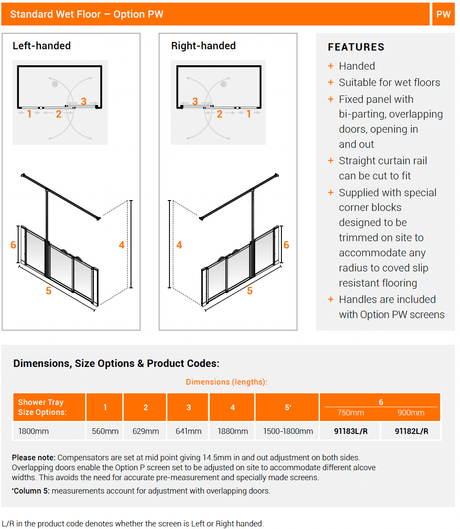 Standard Wet Floor – Option PW

PW

Left-handed

1 2 3

6

4

5

Right-handed

3

2 1

4

6

5

FEATURES

+ Handed
+ Suitable for wet floors
+ Fixed panel with bi-parting, overlapping doors, opening in and out
+ Straight curtain rail can be cut to fit
+ Supplied with special corner blocks designed to be trimmed on site to accommodate any radius to coved slip resistant flooring
+ Handles are included with Option PW screens

Dimensions, Size Options & Product Codes:

Dimensions (lengths):

| Shower Tray Size Options: | 1 | 2 | 3 | 4 | 5* | 6 750mm | 6 900mm |
|---|---|---|---|---|---|---|---|
| 1800mm | 560mm | 629mm | 641mm | 1880mm | 1500-1800mm | 91183L/R | 91182L/R |

Please note: Compensators are set at mid point giving 14.5mm in and out adjustment on both sides. Overlapping doors enable the Option P screen set to be adjusted on site to accommodate different alcove widths. This avoids the need for accurate pre-measurement and specially made screens.

*Column 5: measurements account for adjustment with overlapping doors.

L/R in the product code denotes whether the screen is Left or Right handed.