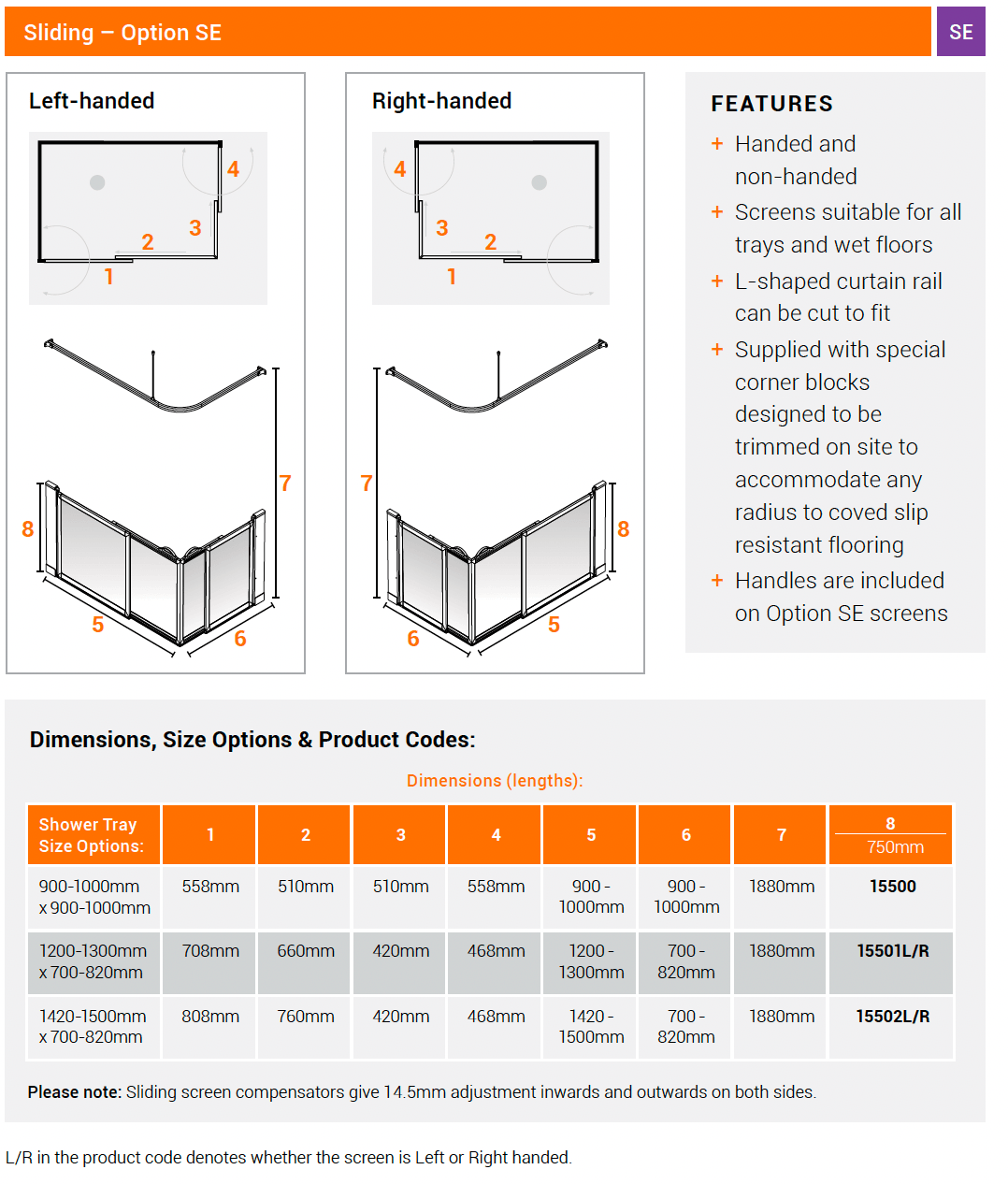 Sliding – Option SE

SE

Left-handed

4
3
2
1

7
8
5
6

Right-handed

4
3
2
1

7
8
6
5

FEATURES

+ Handed and non-handed
+ Screens suitable for all trays and wet floors
+ L-shaped curtain rail can be cut to fit
+ Supplied with special corner blocks designed to be trimmed on site to accommodate any radius to coved slip resistant flooring
+ Handles are included on Option SE screens

Dimensions, Size Options & Product Codes:

Dimensions (lengths):

| Shower Tray Size Options: | 1 | 2 | 3 | 4 | 5 | 6 | 7 | 8 750mm |
|---|---|---|---|---|---|---|---|---|
| 900-1000mm x 900-1000mm | 558mm | 510mm | 510mm | 558mm | 900 - 1000mm | 900 - 1000mm | 1880mm | 15500 |
| 1200-1300mm x 700-820mm | 708mm | 660mm | 420mm | 468mm | 1200 - 1300mm | 700 - 820mm | 1880mm | 15501L/R |
| 1420-1500mm x 700-820mm | 808mm | 760mm | 420mm | 468mm | 1420 - 1500mm | 700 - 820mm | 1880mm | 15502L/R |

Please note: Sliding screen compensators give 14.5mm adjustment inwards and outwards on both sides.

L/R in the product code denotes whether the screen is Left or Right handed.