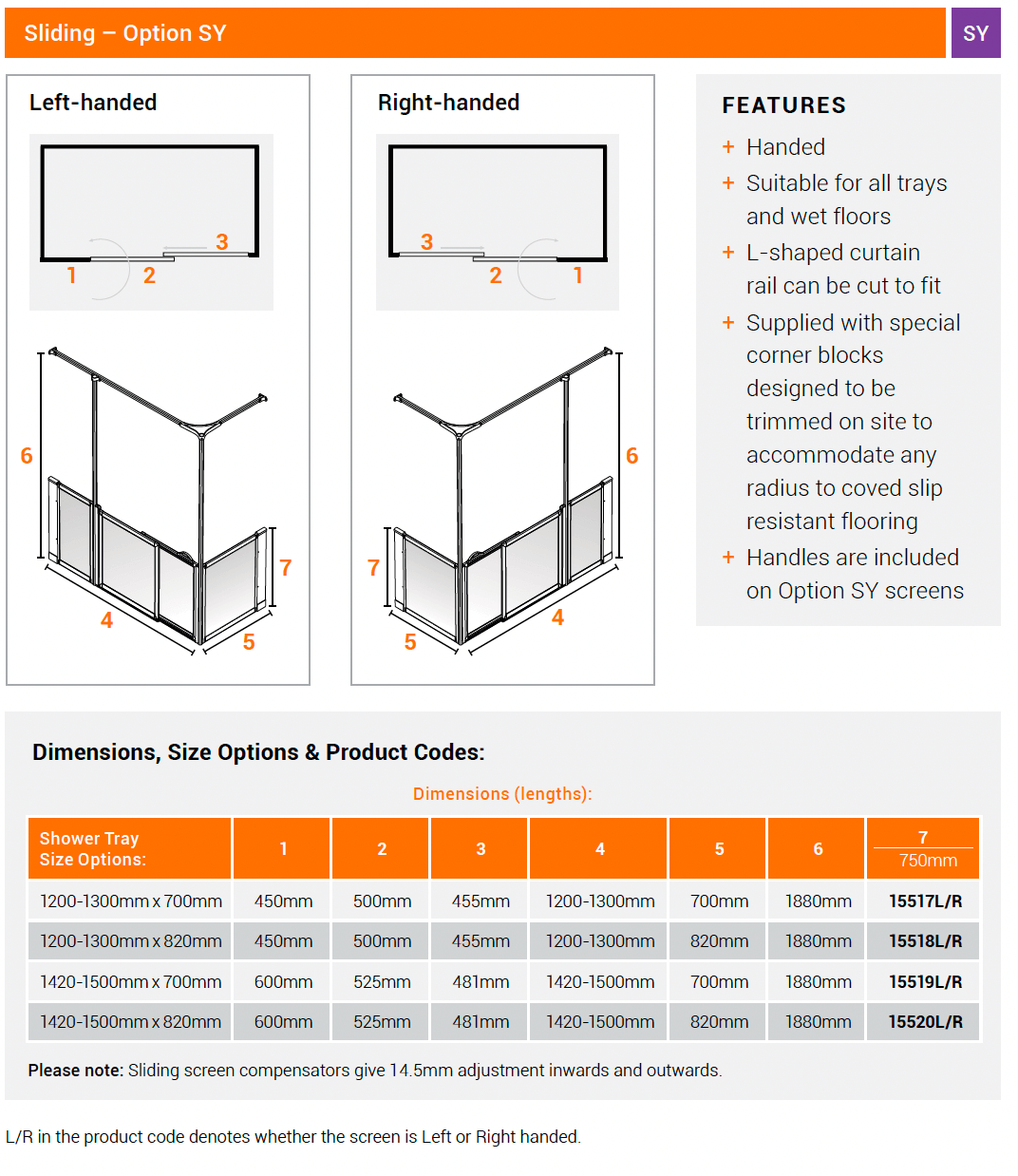 Sliding – Option SY

SY

Left-handed

3
1 2

6

7

4

5

Right-handed

3
2 1

6

7

5

4

FEATURES

+ Handed
+ Suitable for all trays and wet floors
+ L-shaped curtain rail can be cut to fit
+ Supplied with special corner blocks designed to be trimmed on site to accommodate any radius to coved slip resistant flooring
+ Handles are included on Option SY screens

Dimensions, Size Options & Product Codes:

Dimensions (lengths):

| Shower Tray Size Options: | 1 | 2 | 3 | 4 | 5 | 6 | 7 750mm |
|---|---|---|---|---|---|---|---|
| 1200-1300mm x 700mm | 450mm | 500mm | 455mm | 1200-1300mm | 700mm | 1880mm | 15517L/R |
| 1200-1300mm x 820mm | 450mm | 500mm | 455mm | 1200-1300mm | 820mm | 1880mm | 15518L/R |
| 1420-1500mm x 700mm | 600mm | 525mm | 481mm | 1420-1500mm | 700mm | 1880mm | 15519L/R |
| 1420-1500mm x 820mm | 600mm | 525mm | 481mm | 1420-1500mm | 820mm | 1880mm | 15520L/R |

Please note: Sliding screen compensators give 14.5mm adjustment inwards and outwards.

L/R in the product code denotes whether the screen is Left or Right handed.