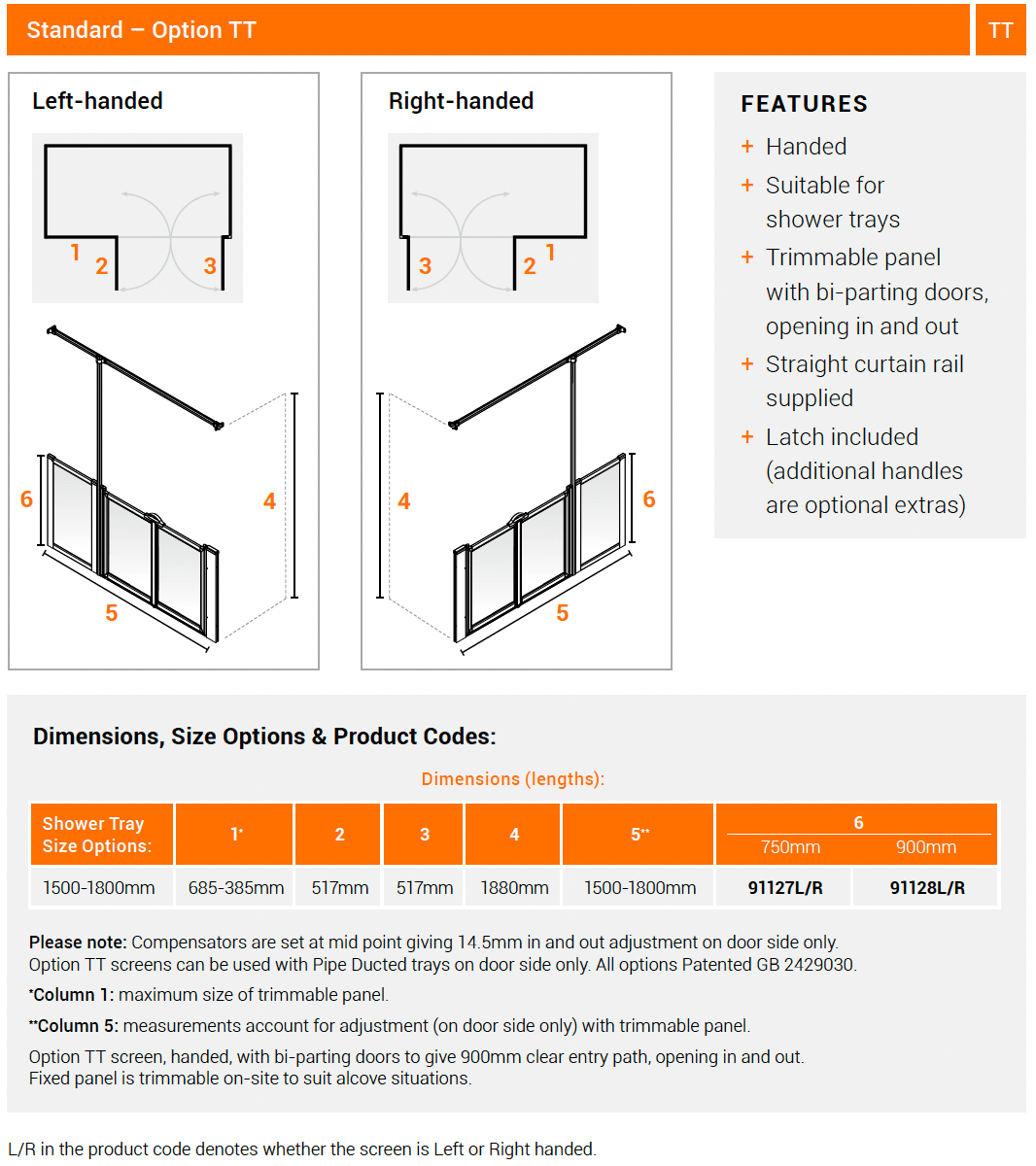 Standard – Option TT

TT

Left-handed

1 2 3

6 4 5

Right-handed

3 2 1

4 6 5

FEATURES

+ Handed
+ Suitable for shower trays
+ Trimmable panel with bi-parting doors, opening in and out
+ Straight curtain rail supplied
+ Latch included (additional handles are optional extras)

Dimensions, Size Options & Product Codes:

Dimensions (lengths):

| Shower Tray Size Options: | 1* | 2 | 3 | 4 | 5** | 6 750mm | 6 900mm |
|---|---|---|---|---|---|---|---|
| 1500-1800mm | 685-385mm | 517mm | 517mm | 1880mm | 1500-1800mm | 91127L/R | 91128L/R |

Please note: Compensators are set at mid point giving 14.5mm in and out adjustment on door side only. Option TT screens can be used with Pipe Ducted trays on door side only. All options Patented GB 2429030.

*Column 1: maximum size of trimmable panel.

**Column 5: measurements account for adjustment (on door side only) with trimmable panel.

Option TT screen, handed, with bi-parting doors to give 900mm clear entry path, opening in and out. Fixed panel is trimmable on-site to suit alcove situations.

L/R in the product code denotes whether the screen is Left or Right handed.