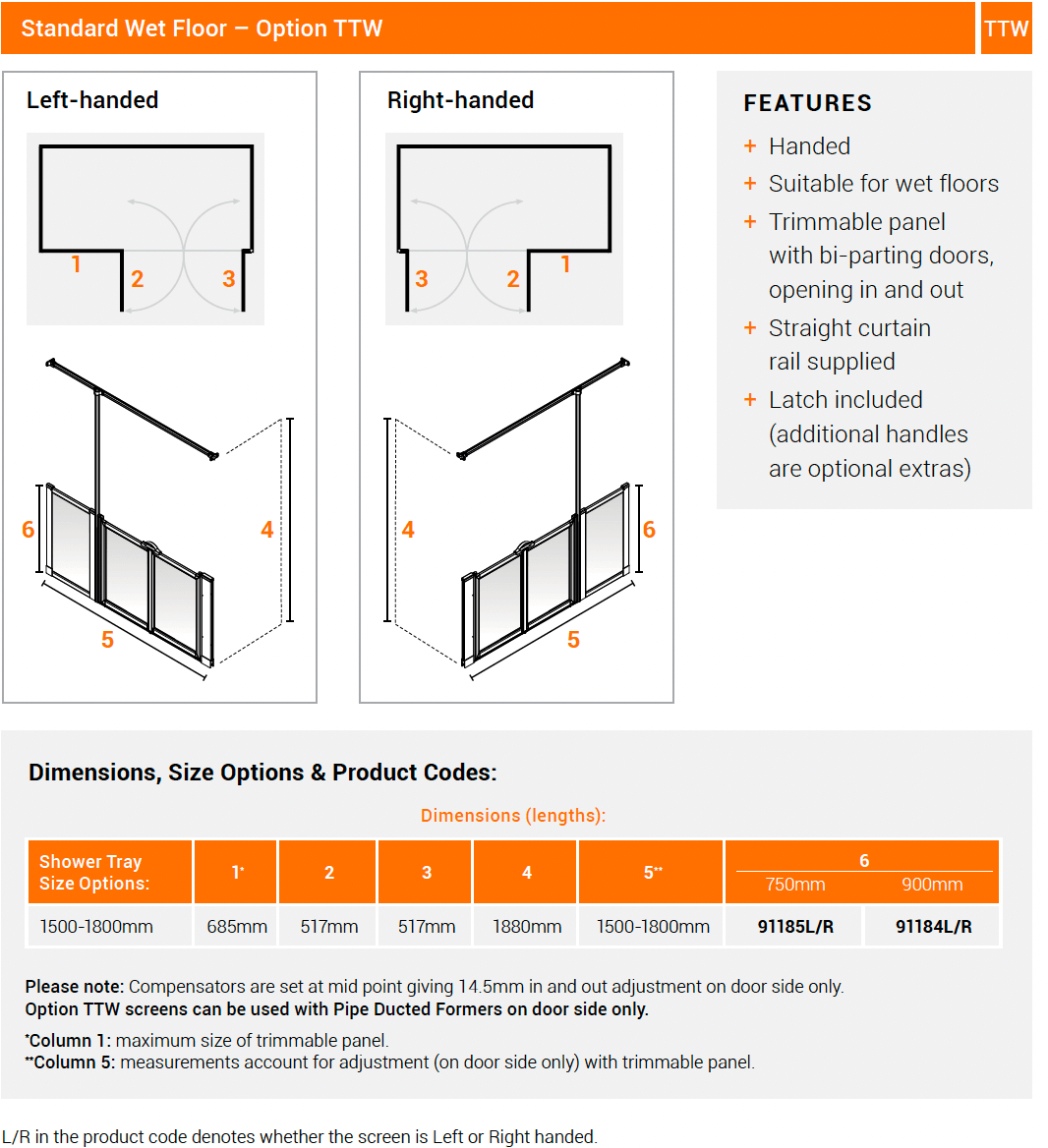 Standard Wet Floor – Option TTW

TTW

Left-handed

1 2 3

6 4 5

Right-handed

3 2 1

4 6 5

FEATURES

+ Handed
+ Suitable for wet floors
+ Trimmable panel with bi-parting doors, opening in and out
+ Straight curtain rail supplied
+ Latch included (additional handles are optional extras)

Dimensions, Size Options & Product Codes:

Dimensions (lengths):

| Shower Tray Size Options: | 1* | 2 | 3 | 4 | 5** | 6 750mm | 6 900mm |
|---|---|---|---|---|---|---|---|
| 1500-1800mm | 685mm | 517mm | 517mm | 1880mm | 1500-1800mm | 91185L/R | 91184L/R |

Please note: Compensators are set at mid point giving 14.5mm in and out adjustment on door side only.
Option TTW screens can be used with Pipe Ducted Formers on door side only.

*Column 1: maximum size of trimmable panel.
**Column 5: measurements account for adjustment (on door side only) with trimmable panel.

L/R in the product code denotes whether the screen is Left or Right handed.