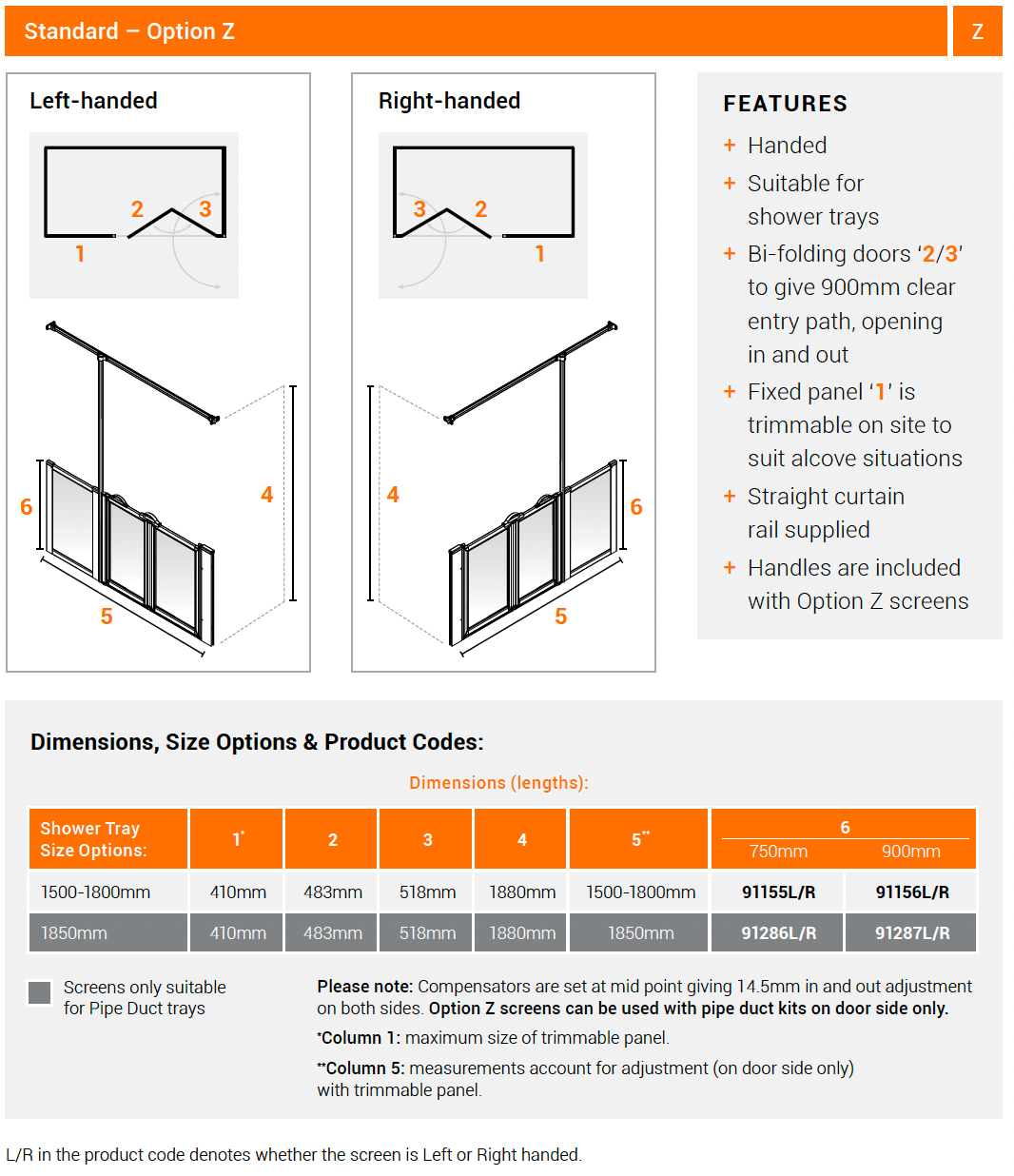 Standard – Option Z

Z

Left-handed

2 3

1

6

4

5

Right-handed

3 2

1

4

6

5

FEATURES

+ Handed

+ Suitable for shower trays

+ Bi-folding doors '2/3' to give 900mm clear entry path, opening in and out

+ Fixed panel '1' is trimmable on site to suit alcove situations

+ Straight curtain rail supplied

+ Handles are included with Option Z screens

Dimensions, Size Options & Product Codes:

Dimensions (lengths):

| Shower Tray Size Options: | 1* | 2 | 3 | 4 | 5** | 6 750mm | 6 900mm |
|---|---|---|---|---|---|---|---|
| 1500-1800mm | 410mm | 483mm | 518mm | 1880mm | 1500-1800mm | 91155L/R | 91156L/R |
| 1850mm | 410mm | 483mm | 518mm | 1880mm | 1850mm | 91286L/R | 91287L/R |

Screens only suitable for Pipe Duct trays

Please note: Compensators are set at mid point giving 14.5mm in and out adjustment on both sides. Option Z screens can be used with pipe duct kits on door side only.

*Column 1: maximum size of trimmable panel.

**Column 5: measurements account for adjustment (on door side only) with trimmable panel.

L/R in the product code denotes whether the screen is Left or Right handed.