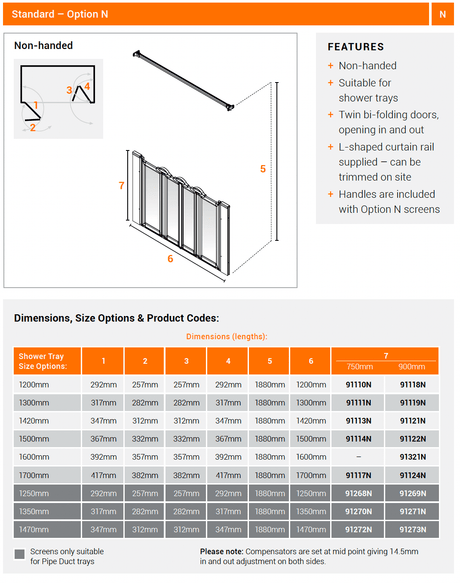 Standard – Option N

N

Non-handed

1
2
3
4

7
6
5

FEATURES

+ Non-handed
+ Suitable for shower trays
+ Twin bi-folding doors, opening in and out
+ L-shaped curtain rail supplied – can be trimmed on site
+ Handles are included with Option N screens

Dimensions, Size Options & Product Codes:

Dimensions (lengths):

| Shower Tray Size Options: | 1 | 2 | 3 | 4 | 5 | 6 | 7 750mm | 7 900mm |
|---|---|---|---|---|---|---|---|---|
| 1200mm | 292mm | 257mm | 257mm | 292mm | 1880mm | 1200mm | 91110N | 91118N |
| 1300mm | 317mm | 282mm | 282mm | 317mm | 1880mm | 1300mm | 91111N | 91119N |
| 1420mm | 347mm | 312mm | 312mm | 347mm | 1880mm | 1420mm | 91113N | 91121N |
| 1500mm | 367mm | 332mm | 332mm | 367mm | 1880mm | 1500mm | 91114N | 91122N |
| 1600mm | 392mm | 357mm | 357mm | 392mm | 1880mm | 1600mm | – | 91321N |
| 1700mm | 417mm | 382mm | 382mm | 417mm | 1880mm | 1700mm | 91117N | 91124N |
| 1250mm | 292mm | 257mm | 257mm | 292mm | 1880mm | 1250mm | 91268N | 91269N |
| 1350mm | 317mm | 282mm | 282mm | 317mm | 1880mm | 1350mm | 91270N | 91271N |
| 1470mm | 347mm | 312mm | 312mm | 347mm | 1880mm | 1470mm | 91272N | 91273N |

Screens only suitable for Pipe Duct trays

Please note: Compensators are set at mid point giving 14.5mm in and out adjustment on both sides.