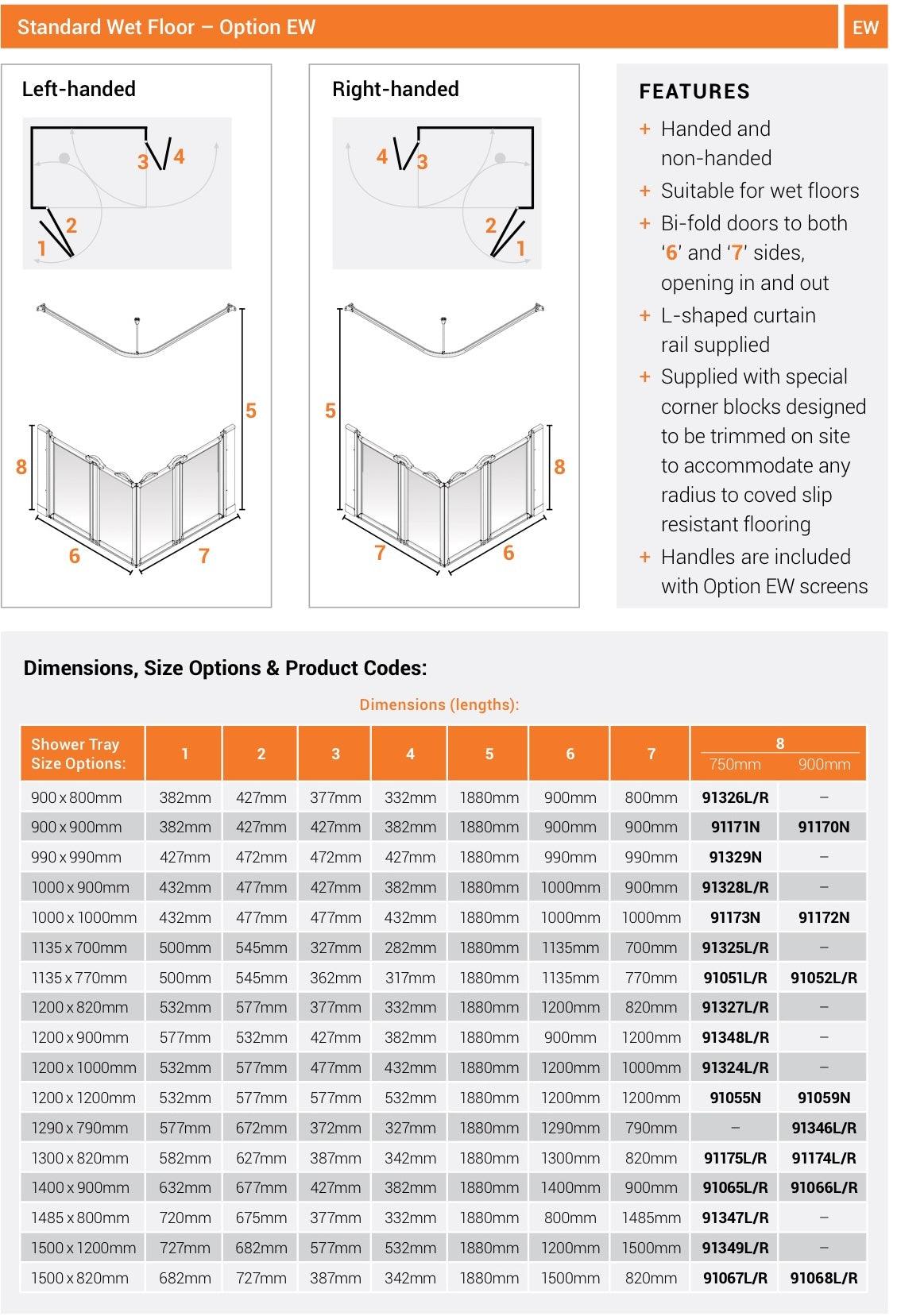 Standard Wet Floor – Option EW

EW

Left-handed

3 4 2 1

5

8

6 7

Right-handed

4 3 2 1

5

8

7 6

FEATURES

+ Handed and non-handed

+ Suitable for wet floors

+ Bi-fold doors to both '6' and '7' sides, opening in and out

+ L-shaped curtain rail supplied

+ Supplied with special corner blocks designed to be trimmed on site to accommodate any radius to coved slip resistant flooring

+ Handles are included with Option EW screens

Dimensions, Size Options & Product Codes:

Dimensions (lengths):

| Shower Tray Size Options: | 1 | 2 | 3 | 4 | 5 | 6 | 7 | 8 750mm | 8 900mm |
|---|---|---|---|---|---|---|---|---|---|
| 900 x 800mm | 382mm | 427mm | 377mm | 332mm | 1880mm | 900mm | 800mm | 91326L/R | – |
| 900 x 900mm | 382mm | 427mm | 427mm | 382mm | 1880mm | 900mm | 900mm | 91171N | 91170N |
| 990 x 990mm | 427mm | 472mm | 472mm | 427mm | 1880mm | 990mm | 990mm | 91329N | – |
| 1000 x 900mm | 432mm | 477mm | 427mm | 382mm | 1880mm | 1000mm | 900mm | 91328L/R | – |
| 1000 x 1000mm | 432mm | 477mm | 477mm | 432mm | 1880mm | 1000mm | 1000mm | 91173N | 91172N |
| 1135 x 700mm | 500mm | 545mm | 327mm | 282mm | 1880mm | 1135mm | 700mm | 91325L/R | – |
| 1135 x 770mm | 500mm | 545mm | 362mm | 317mm | 1880mm | 1135mm | 770mm | 91051L/R | 91052L/R |
| 1200 x 820mm | 532mm | 577mm | 377mm | 332mm | 1880mm | 1200mm | 820mm | 91327L/R | – |
| 1200 x 900mm | 577mm | 532mm | 427mm | 382mm | 1880mm | 900mm | 1200mm | 91348L/R | – |
| 1200 x 1000mm | 532mm | 577mm | 477mm | 432mm | 1880mm | 1200mm | 1000mm | 91324L/R | – |
| 1200 x 1200mm | 532mm | 577mm | 577mm | 532mm | 1880mm | 1200mm | 1200mm | 91055N | 91059N |
| 1290 x 790mm | 577mm | 672mm | 372mm | 327mm | 1880mm | 1290mm | 790mm | – | 91346L/R |
| 1300 x 820mm | 582mm | 627mm | 387mm | 342mm | 1880mm | 1300mm | 820mm | 91175L/R | 91174L/R |
| 1400 x 900mm | 632mm | 677mm | 427mm | 382mm | 1880mm | 1400mm | 900mm | 91065L/R | 91066L/R |
| 1485 x 800mm | 720mm | 675mm | 377mm | 332mm | 1880mm | 800mm | 1485mm | 91347L/R | – |
| 1500 x 1200mm | 727mm | 682mm | 577mm | 532mm | 1880mm | 1200mm | 1500mm | 91349L/R | – |
| 1500 x 820mm | 682mm | 727mm | 387mm | 342mm | 1880mm | 1500mm | 820mm | 91067L/R | 91068L/R |