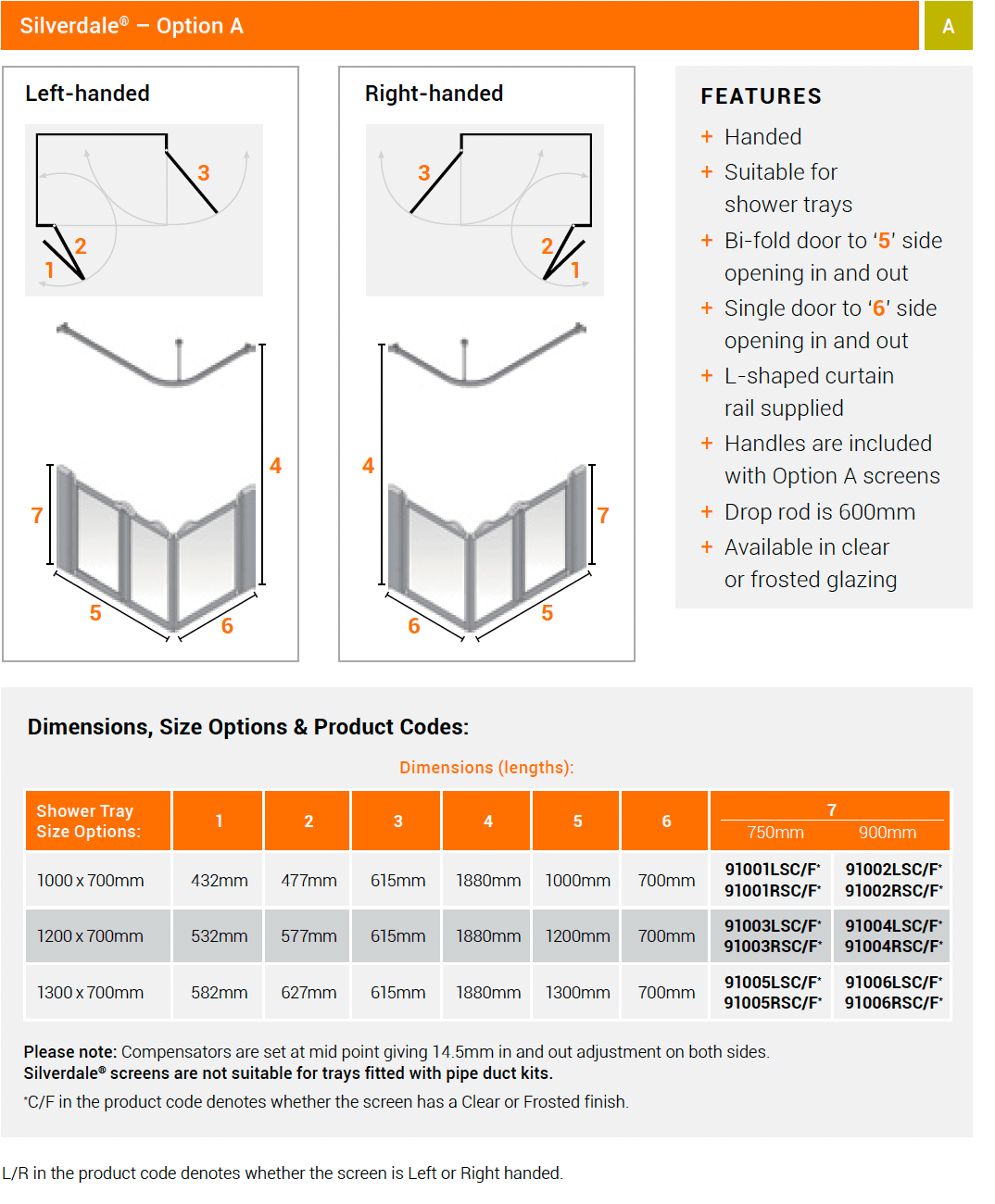 Silverdale® – Option A

A

Left-handed

3
2
1

4
7
5
6

Right-handed

3
2
1

4
7
6
5

FEATURES

+ Handed
+ Suitable for shower trays
+ Bi-fold door to '5' side opening in and out
+ Single door to '6' side opening in and out
+ L-shaped curtain rail supplied
+ Handles are included with Option A screens
+ Drop rod is 600mm
+ Available in clear or frosted glazing

Dimensions, Size Options & Product Codes:

Dimensions (lengths):

| Shower Tray Size Options: | 1 | 2 | 3 | 4 | 5 | 6 | 7 750mm | 7 900mm |
|---|---|---|---|---|---|---|---|---|
| 1000 x 700mm | 432mm | 477mm | 615mm | 1880mm | 1000mm | 700mm | 91001LSC/F* 91001RSC/F* | 91002LSC/F* 91002RSC/F* |
| 1200 x 700mm | 532mm | 577mm | 615mm | 1880mm | 1200mm | 700mm | 91003LSC/F* 91003RSC/F* | 91004LSC/F* 91004RSC/F* |
| 1300 x 700mm | 582mm | 627mm | 615mm | 1880mm | 1300mm | 700mm | 91005LSC/F* 91005RSC/F* | 91006LSC/F* 91006RSC/F* |

Please note: Compensators are set at mid point giving 14.5mm in and out adjustment on both sides.
Silverdale® screens are not suitable for trays fitted with pipe duct kits.

*C/F in the product code denotes whether the screen has a Clear or Frosted finish.

L/R in the product code denotes whether the screen is Left or Right handed.