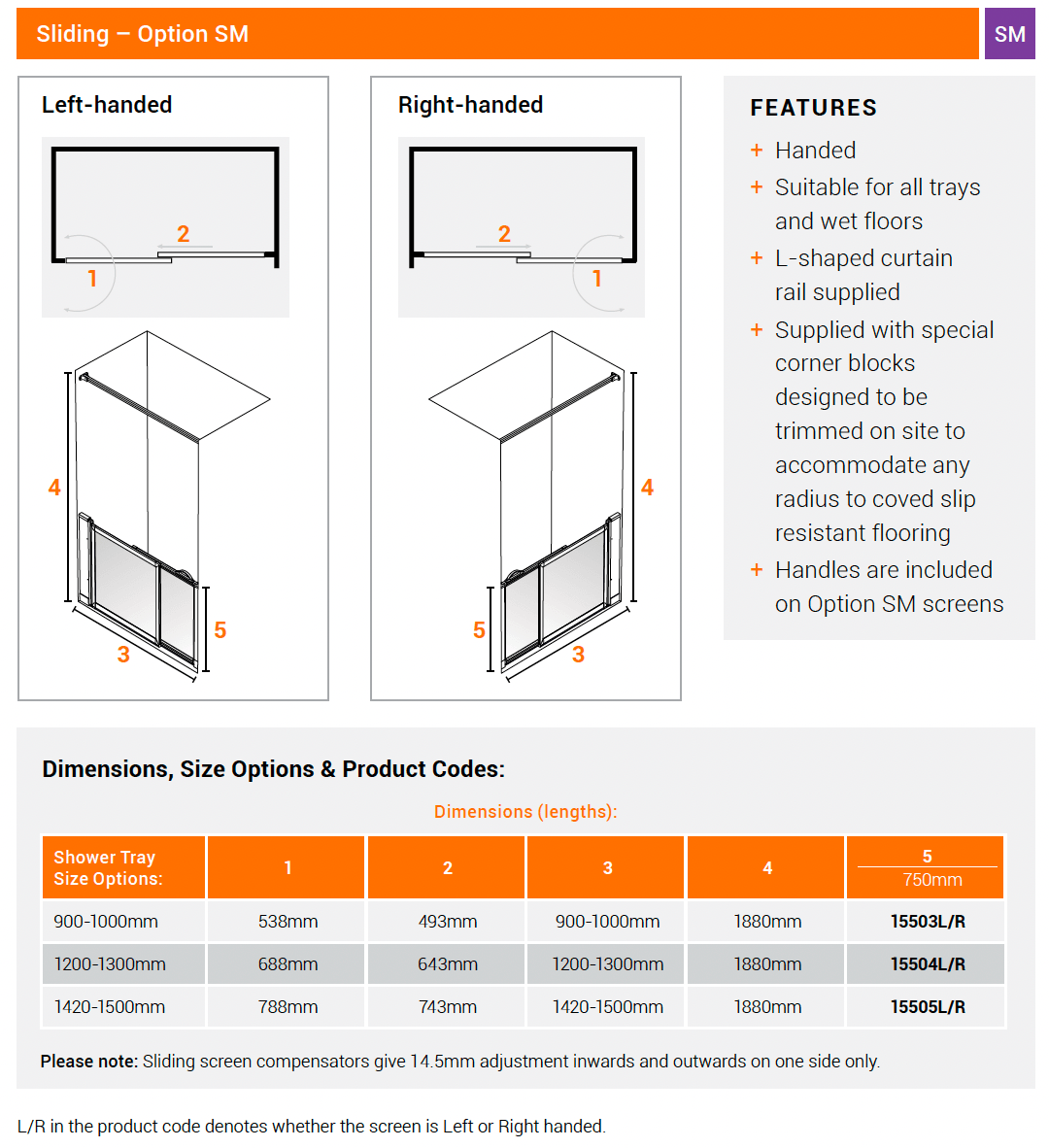 Sliding – Option SM

SM

Left-handed

2

1

4

5

3

Right-handed

2

1

4

5

3

FEATURES

+ Handed
+ Suitable for all trays and wet floors
+ L-shaped curtain rail supplied
+ Supplied with special corner blocks designed to be trimmed on site to accommodate any radius to coved slip resistant flooring
+ Handles are included on Option SM screens

Dimensions, Size Options & Product Codes:

Dimensions (lengths):

| Shower Tray Size Options: | 1 | 2 | 3 | 4 | 5 750mm |
|---|---|---|---|---|---|
| 900-1000mm | 538mm | 493mm | 900-1000mm | 1880mm | 15503L/R |
| 1200-1300mm | 688mm | 643mm | 1200-1300mm | 1880mm | 15504L/R |
| 1420-1500mm | 788mm | 743mm | 1420-1500mm | 1880mm | 15505L/R |

Please note: Sliding screen compensators give 14.5mm adjustment inwards and outwards on one side only.

L/R in the product code denotes whether the screen is Left or Right handed.